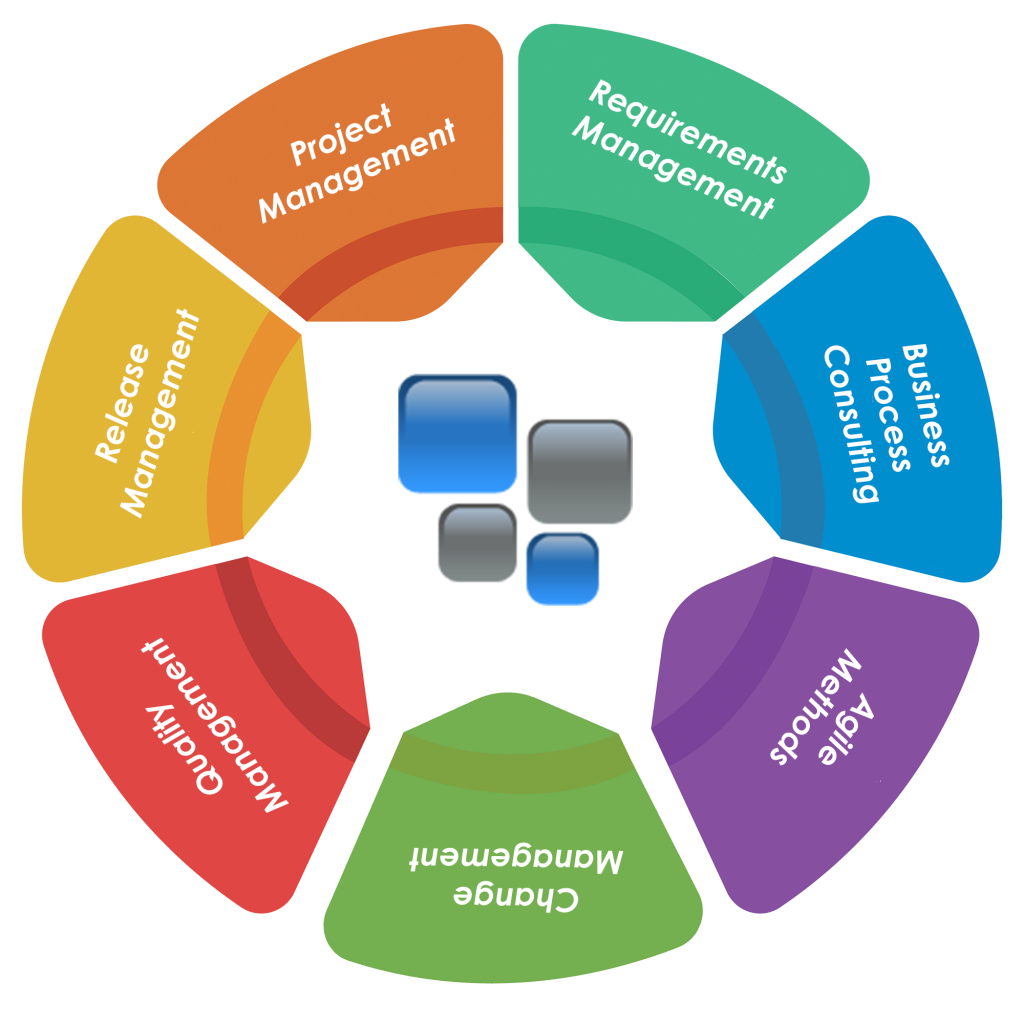 Project Management

Requirements Management

Business Process Consulting

Agile Methods

Change Management

Quality Management

Release Management